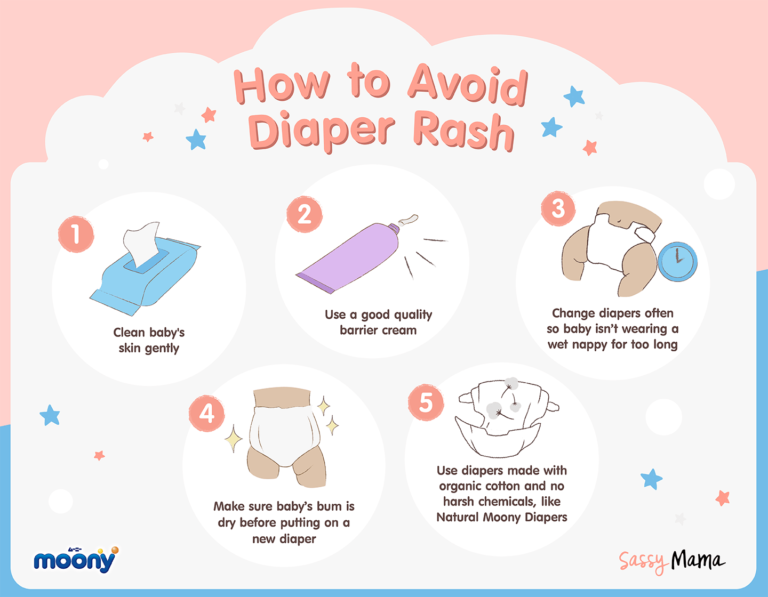 How to Avoid Diaper Rash

1
Clean baby's skin gently

2
Use a good quality barrier cream

3
Change diapers often so baby isn't wearing a wet nappy for too long

4
Make sure baby's bum is dry before putting on a new diaper

5
Use diapers made with organic cotton and no harsh chemicals, like Natural Moony Diapers

moony

Sassy Mama